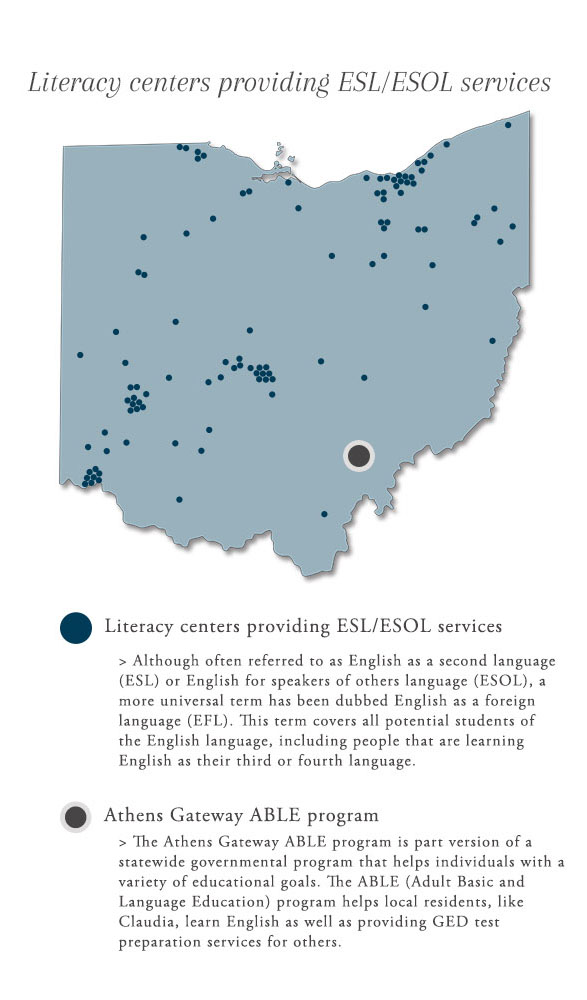 Literacy centers providing ESL/ESOL services

Literacy centers providing ESL/ESOL services

> Although often referred to as English as a second language (ESL) or English for speakers of others language (ESOL), a more universal term has been dubbed English as a foreign language (EFL). This term covers all potential students of the English language, including people that are learning English as their third or fourth language.

Athens Gateway ABLE program

> The Athens Gateway ABLE program is part version of a statewide governmental program that helps individuals with a variety of educational goals. The ABLE (Adult Basic and Language Education) program helps local residents, like Claudia, learn English as well as providing GED test preparation services for others.