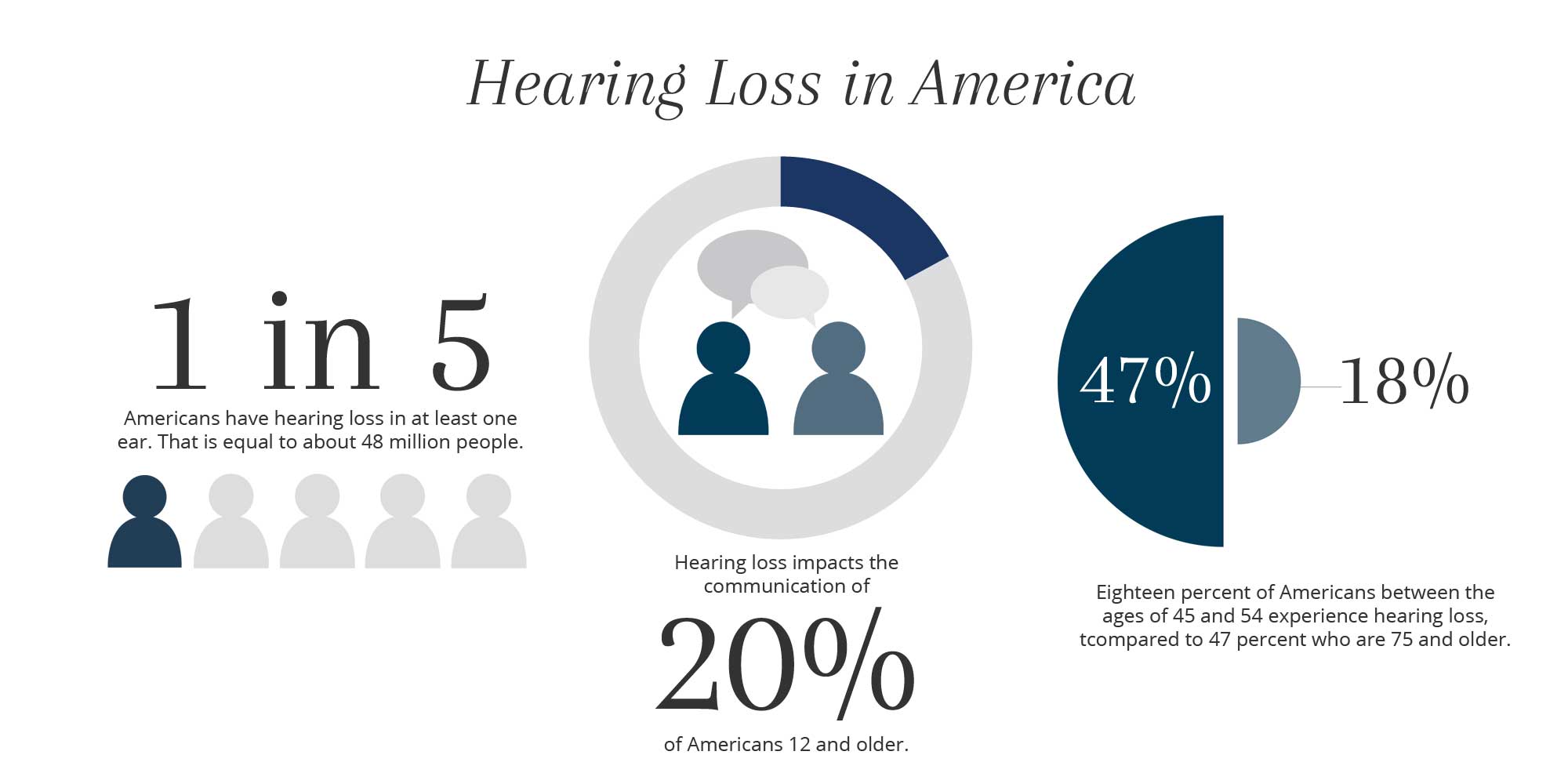 Hearing Loss in America

1 in 5

Americans have hearing loss in at least one ear. That is equal to about 48 million people.

Hearing loss impacts the communication of

20%

of Americans 12 and older.

47%

18%

Eighteen percent of Americans between the ages of 45 and 54 experience hearing loss, tcompared to 47 percent who are 75 and older.